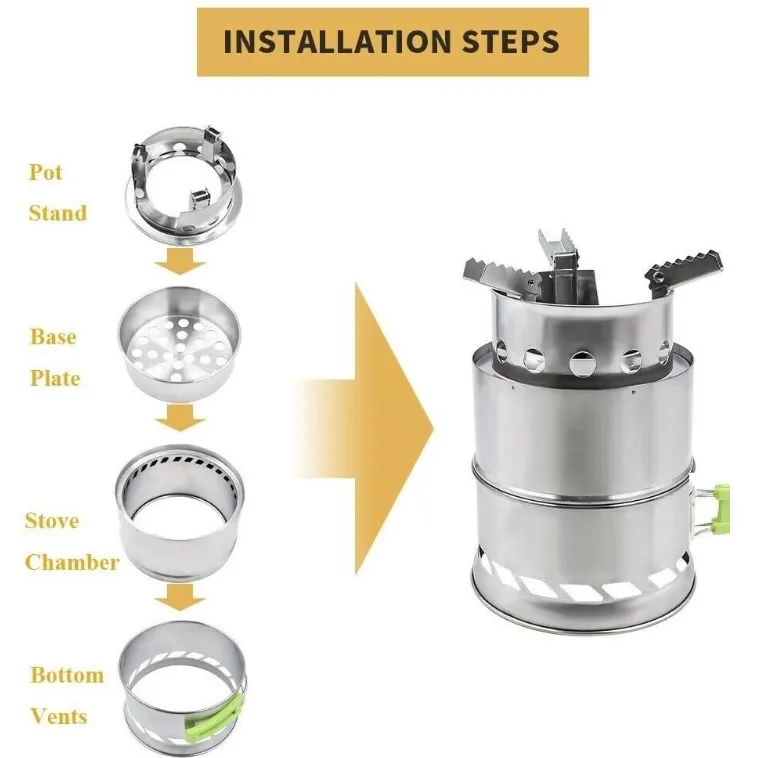 INSTALLATION STEPS

Pot Stand

Base Plate

Stove Chamber

Bottom Vents