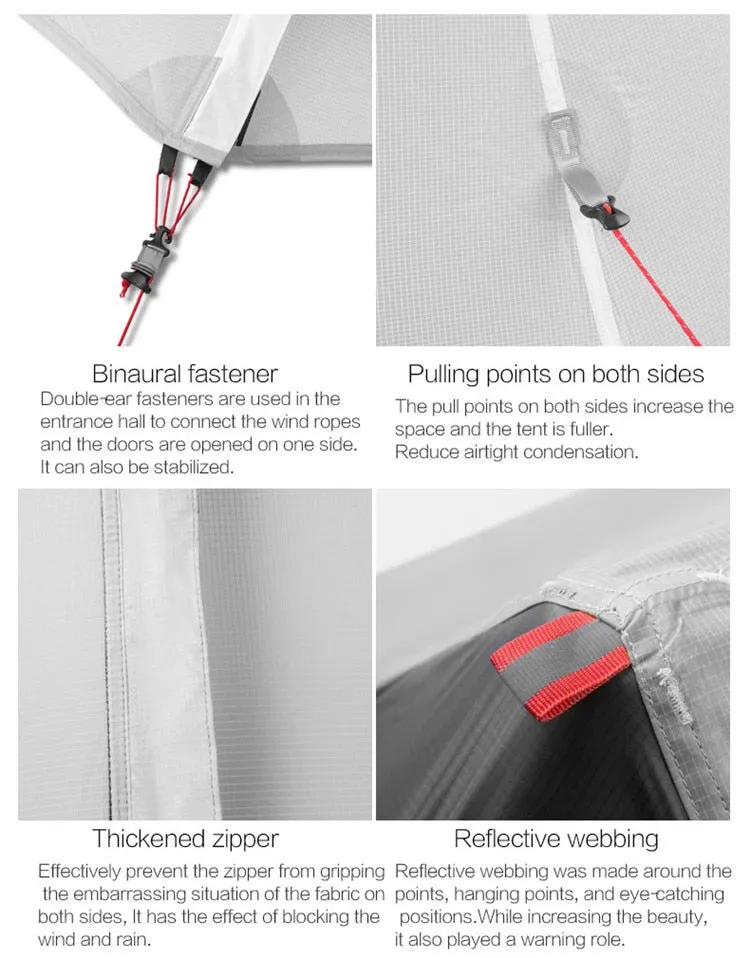 Binaural fastener
Double-ear fasteners are used in the entrance hall to connect the wind ropes and the doors are opened on one side. It can also be stabilized.

Pulling points on both sides
The pull points on both sides increase the space and the tent is fuller. Reduce airtight condensation.

Thickened zipper
Effectively prevent the zipper from gripping the embarrassing situation of the fabric on both sides, It has the effect of blocking the wind and rain.

Reflective webbing
Reflective webbing was made around the points, hanging points, and eye-catching positions.While increasing the beauty, it also played a warning role.